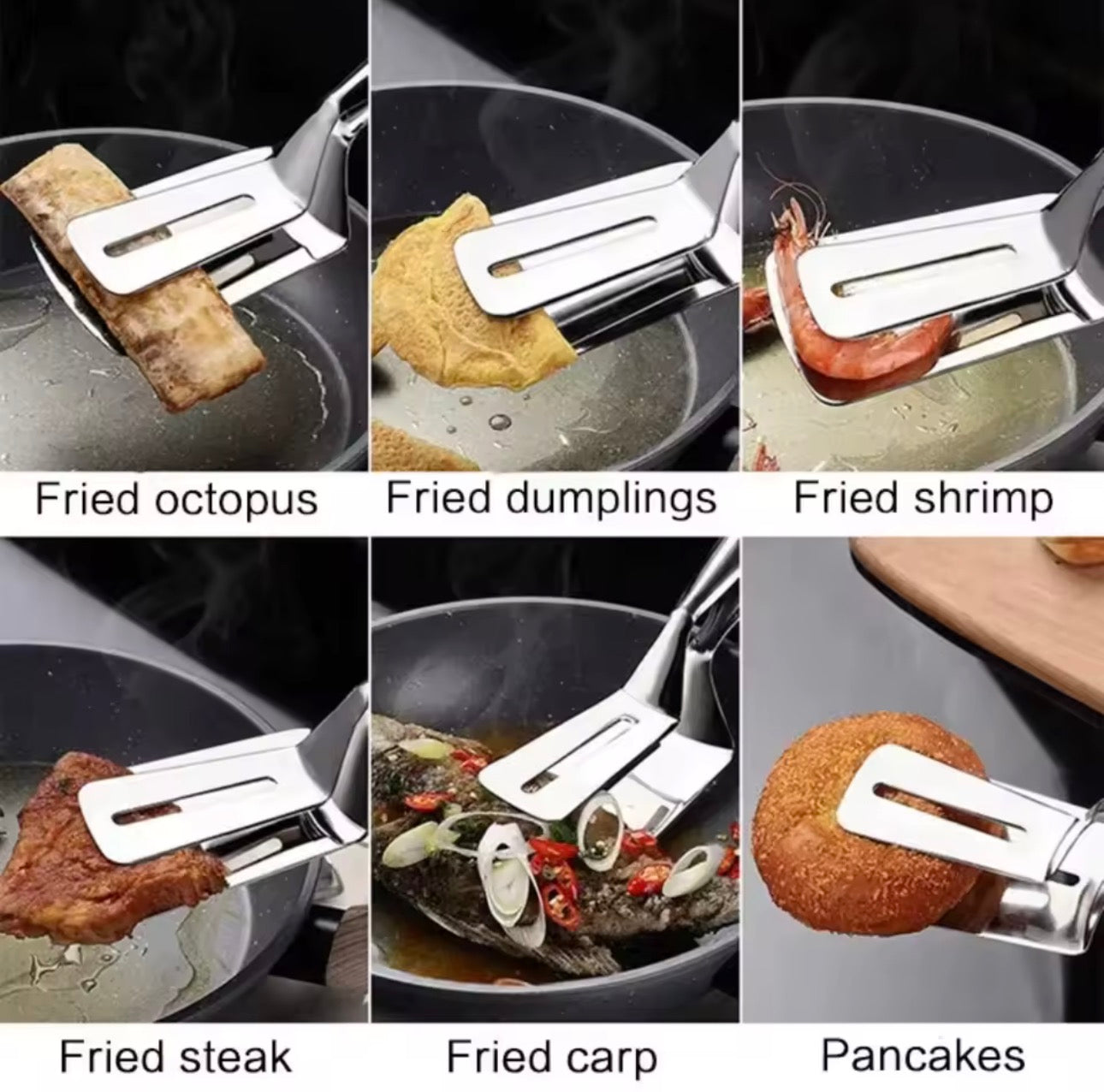 Fried octopus

Fried dumplings

Fried shrimp

Fried steak

Fried carp

Pancakes